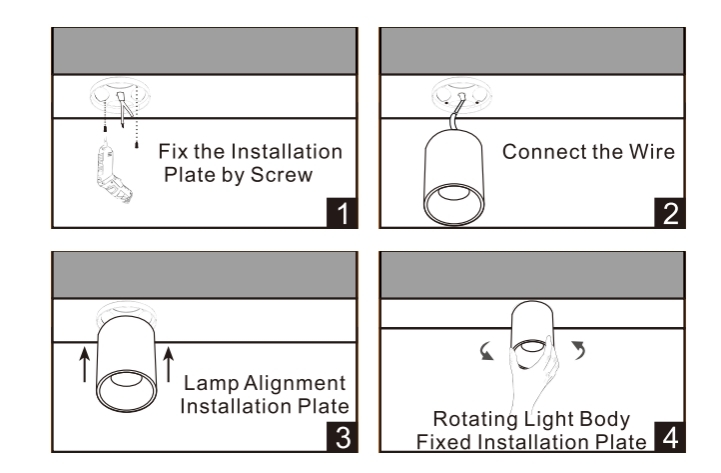 Fix the Installation Plate by Screw

1

Connect the Wire

2

Lamp Alignment Installation Plate

3

Rotating Light Body Fixed Installation Plate

4